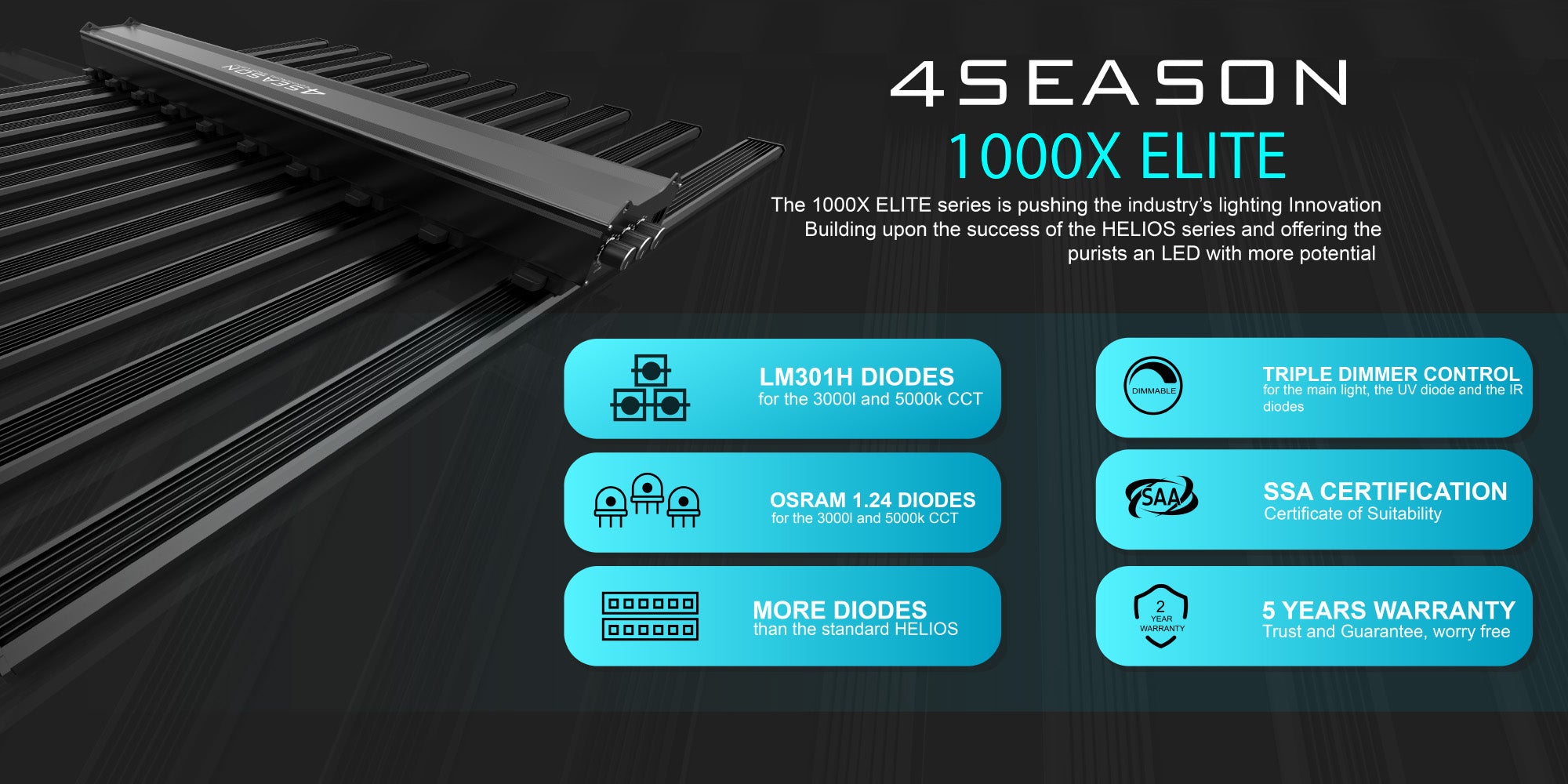 4SEASON

4SEASON
1000X ELITE

The 1000X ELITE series is pushing the industry's lighting Innovation Building upon the success of the HELIOS series and offering the purists an LED with more potential

LM301H DIODES
for the 3000l and 5000k CCT

OSRAM 1.24 DIODES
for the 3000l and 5000k CCT

MORE DIODES
than the standard HELIOS

DIMMABLE

TRIPLE DIMMER CONTROL
for the main light, the UV diode and the IR diodes

SAA

SSA CERTIFICATION
Certificate of Suitability

2 YEAR WARRANTY

5 YEARS WARRANTY
Trust and Guarantee, worry free